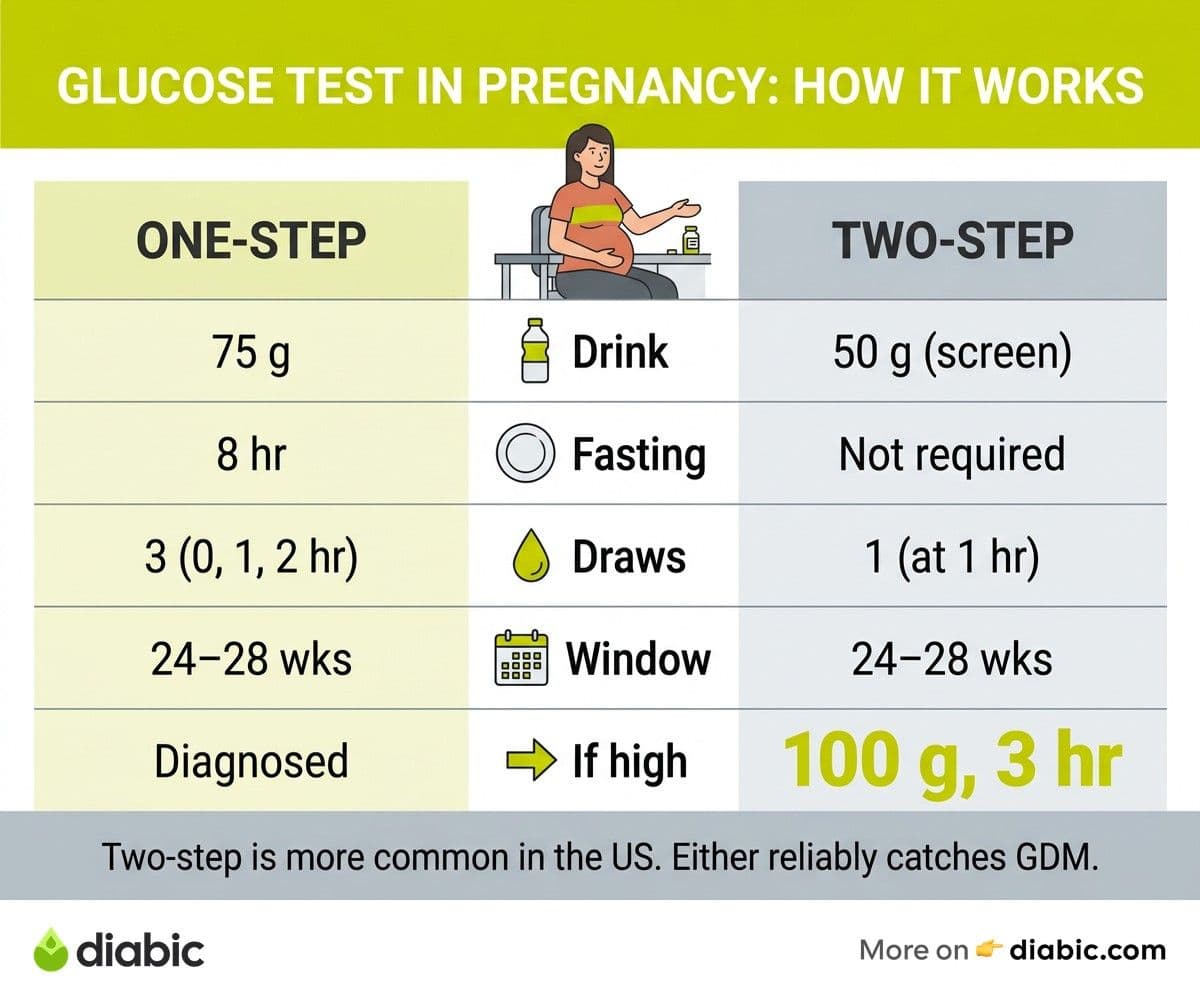 GLUCOSE TEST IN PREGNANCY: HOW IT WORKS

| ONE-STEP | | TWO-STEP |
|---|---|---|
| 75 g | Drink | 50 g (screen) |
| 8 hr | Fasting | Not required |
| 3 (0, 1, 2 hr) | Draws | 1 (at 1 hr) |
| 24–28 wks | Window | 24–28 wks |
| Diagnosed | If high | 100 g, 3 hr |

Two-step is more common in the US. Either reliably catches GDM.

diabic

More on diabic.com