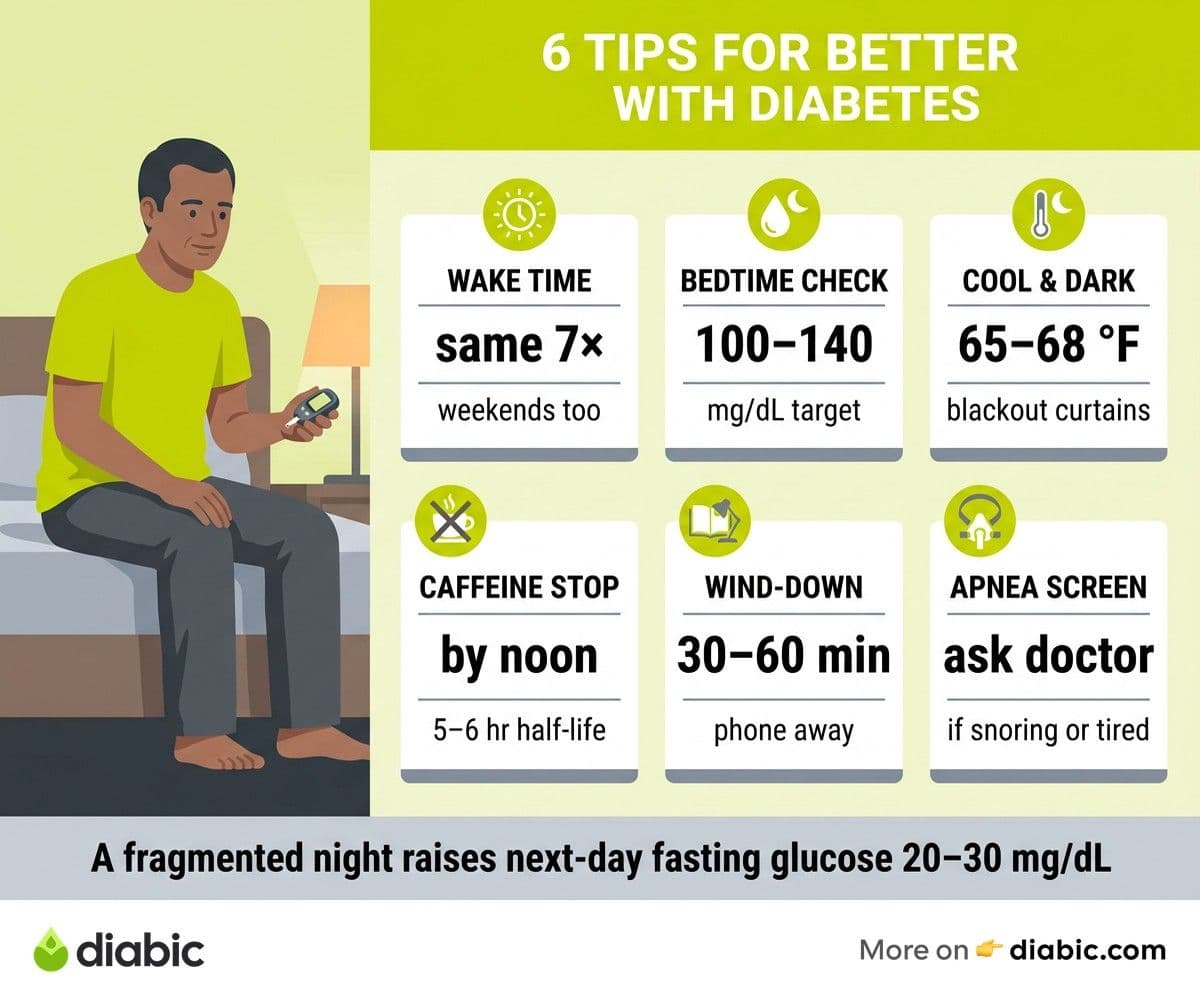 6 TIPS FOR BETTER WITH DIABETES

WAKE TIME
same 7×
weekends too

BEDTIME CHECK
100–140
mg/dL target

COOL & DARK
65–68 °F
blackout curtains

CAFFEINE STOP
by noon
5–6 hr half-life

WIND-DOWN
30–60 min
phone away

APNEA SCREEN
ask doctor
if snoring or tired

A fragmented night raises next-day fasting glucose 20–30 mg/dL

diabic

More on 👉 diabic.com